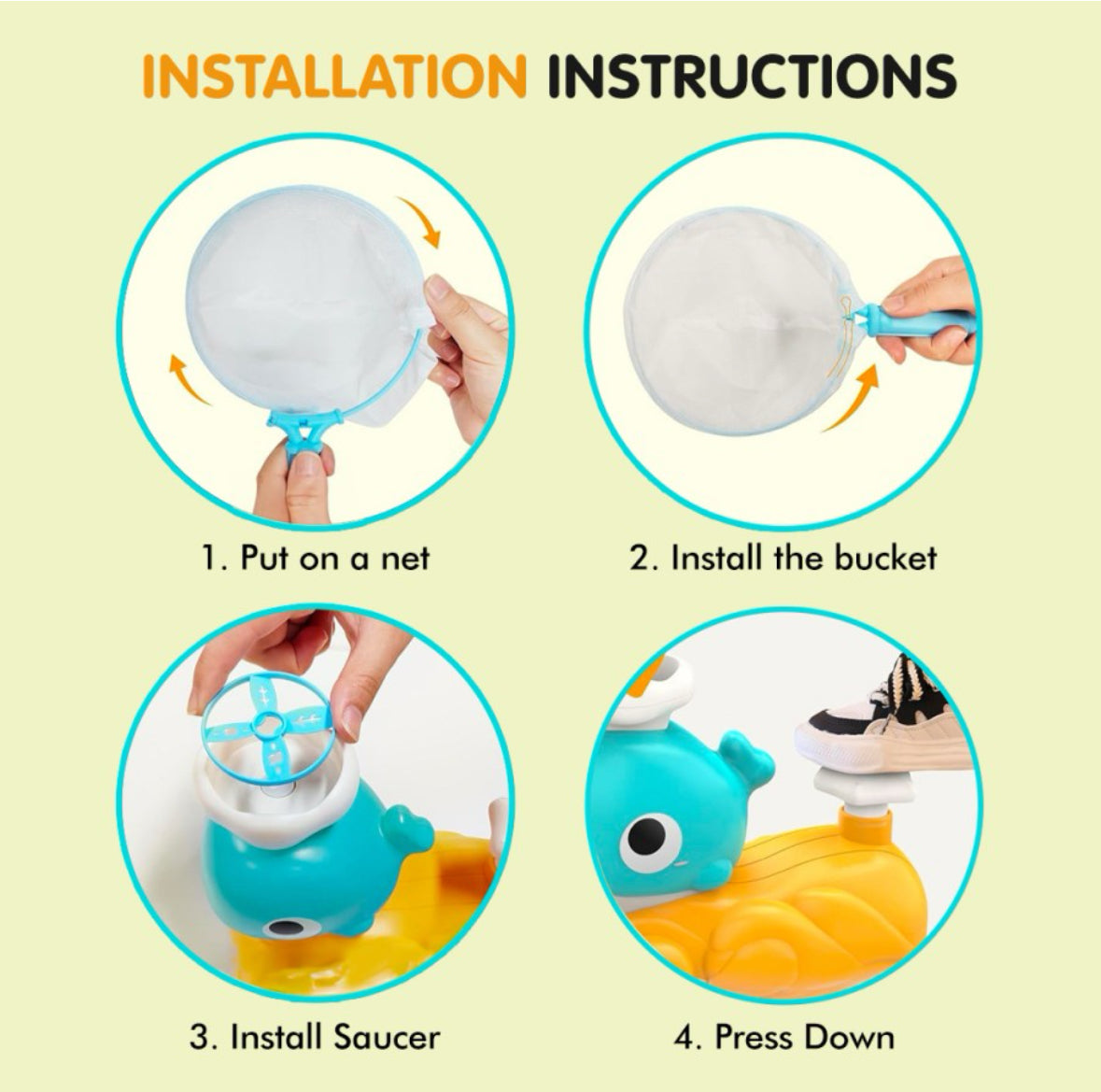 INSTALLATION INSTRUCTIONS

1. Put on a net

2. Install the bucket

3. Install Saucer

4. Press Down